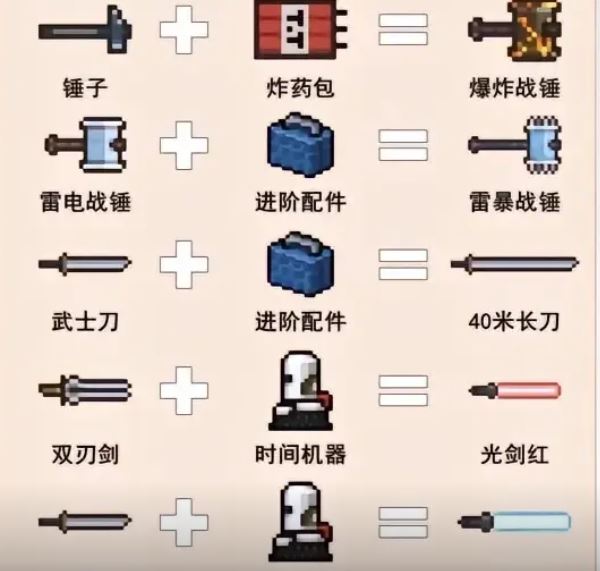 锤子 炸药包 爆炸战锤

雷电战锤 进阶配件 雷暴战锤

武士刀 进阶配件 40米长刀

双刃剑 时间机器 光剑红